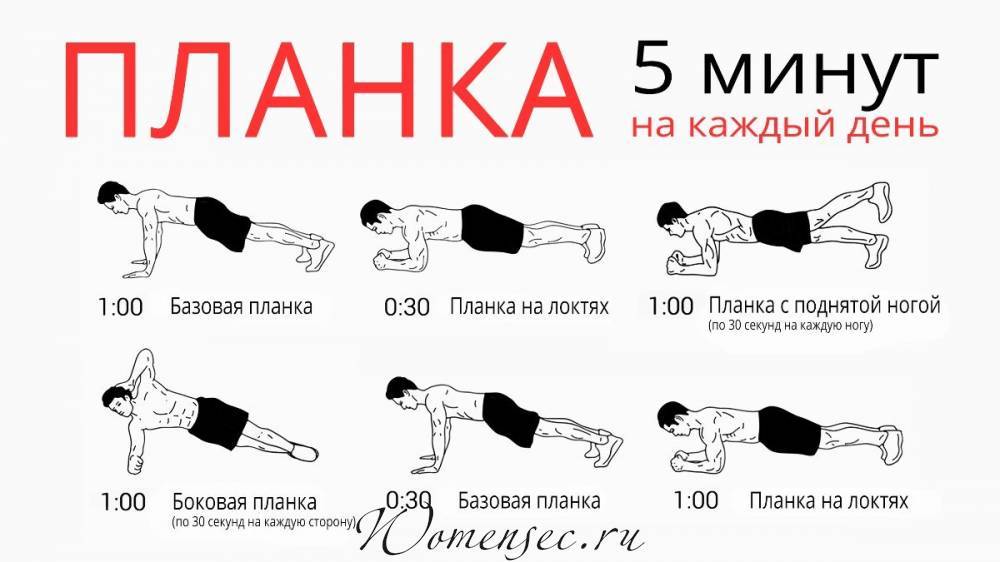 ПЛАНКА 5 минут
на каждый день

1:00 Базовая планка

0:30 Планка на локтях

1:00 Планка с поднятой ногой
(по 30 секунд на каждую ногу)

1:00 Боковая планка
(по 30 секунд на каждую сторону)

0:30 Базовая планка

1:00 Планка на локтях

Womensec.ru