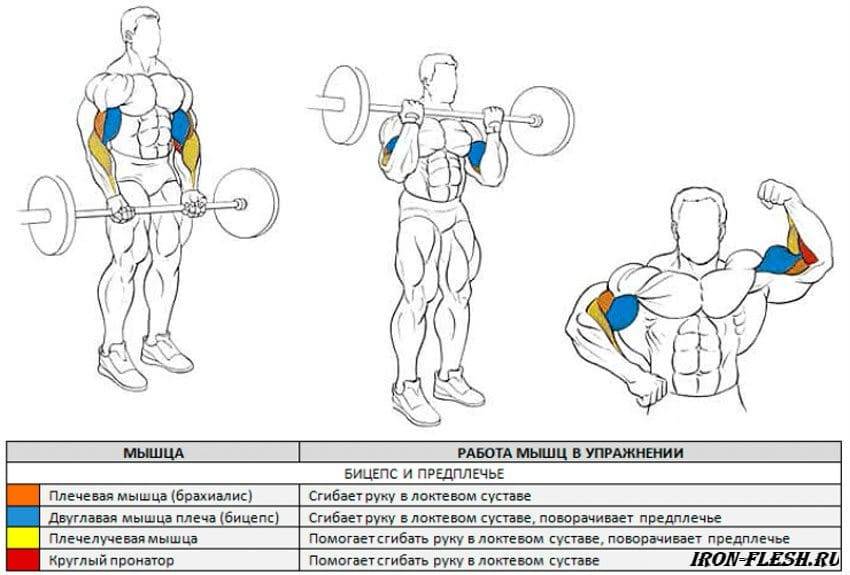 | МЫШЦА | РАБОТА МЫШЦ В УПРАЖНЕНИИ |
|---|---|
| БИЦЕПС И ПРЕДПЛЕЧЬЕ | |
| Плечевая мышца (брахиалис) | Сгибает руку в локтевом суставе |
| Двуглавая мышца плеча (бицепс) | Сгибает руку в локтевом суставе, поворачивает предплечье |
| Плечелучевая мышца | Помогает сгибать руку в локтевом суставе, поворачивает предплечье |
| Круглый пронатор | Помогает сгибать руку в локтевом суставе |

IRON-FLESH.RU