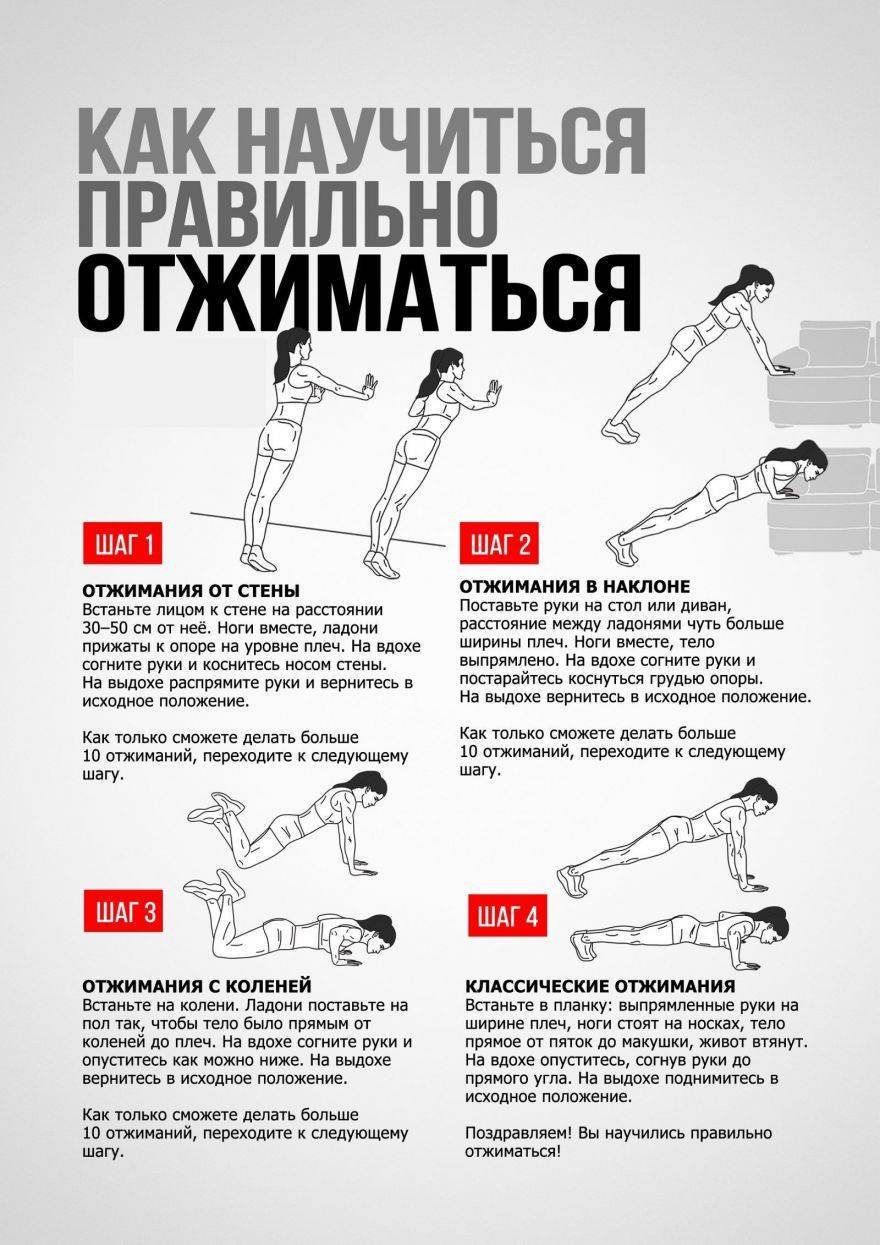 КАК НАУЧИТЬСЯ ПРАВИЛЬНО ОТЖИМАТЬСЯ

ШАГ 1

ОТЖИМАНИЯ ОТ СТЕНЫ
Встаньте лицом к стене на расстоянии 30–50 см от неё. Ноги вместе, ладони прижаты к опоре на уровне плеч. На вдохе согните руки и коснитесь носом стены. На выдохе распрямите руки и вернитесь в исходное положение.

Как только сможете делать больше 10 отжиманий, переходите к следующему шагу.

ШАГ 2

ОТЖИМАНИЯ В НАКЛОНЕ
Поставьте руки на стол или диван, расстояние между ладонями чуть больше ширины плеч. Ноги вместе, тело выпрямлено. На вдохе согните руки и постарайтесь коснуться грудью опоры. На выдохе вернитесь в исходное положение.

Как только сможете делать больше 10 отжиманий, переходите к следующему шагу.

ШАГ 3

ОТЖИМАНИЯ С КОЛЕНЕЙ
Встаньте на колени. Ладони поставьте на пол так, чтобы тело было прямым от коленей до плеч. На вдохе согните руки и опуститесь как можно ниже. На выдохе вернитесь в исходное положение.

Как только сможете делать больше 10 отжиманий, переходите к следующему шагу.

ШАГ 4

КЛАССИЧЕСКИЕ ОТЖИМАНИЯ
Встаньте в планку: выпрямленные руки на ширине плеч, ноги стоят на носках, тело прямое от пяток до макушки, живот втянут. На вдохе опуститесь, согнув руки до прямого угла. На выдохе поднимитесь в исходное положение.

Поздравляем! Вы научились правильно отжиматься!