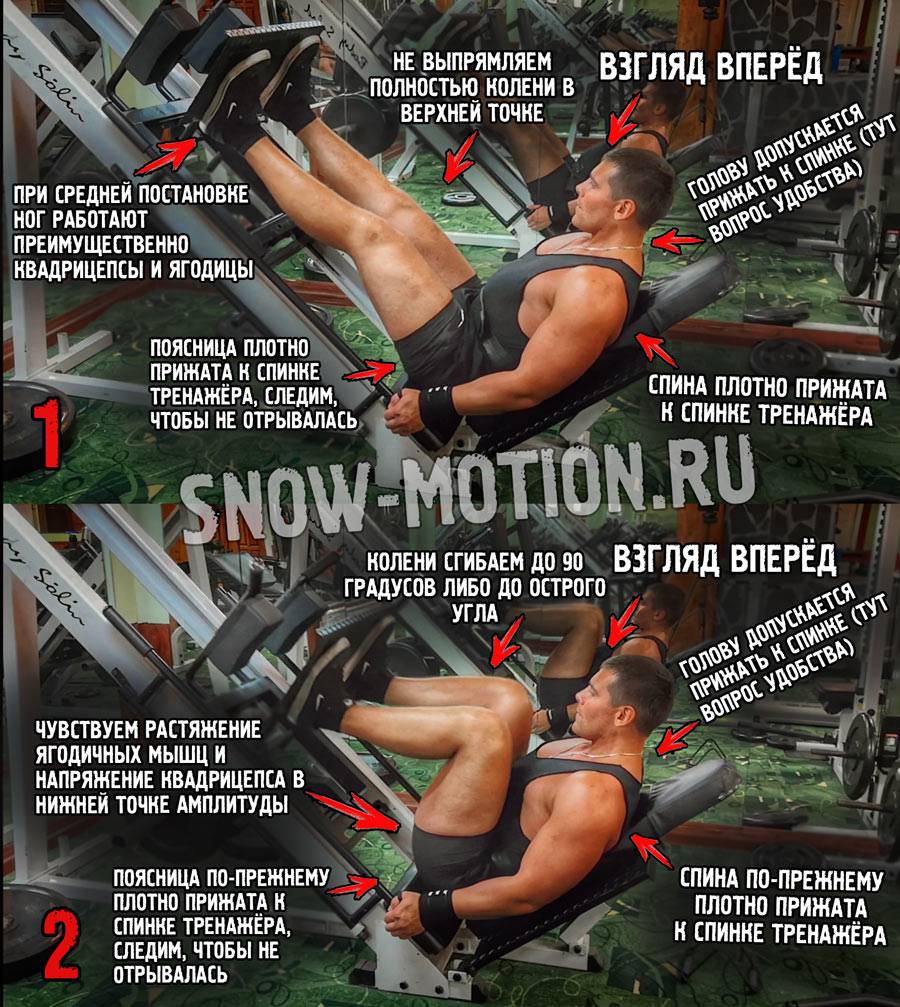 НЕ ВЫПРЯМЛЯЕМ ПОЛНОСТЬЮ КОЛЕНИ В ВЕРХНЕЙ ТОЧКЕ

ВЗГЛЯД ВПЕРЁД

ГОЛОВУ ДОПУСКАЕТСЯ ПРИЖАТЬ К СПИНКЕ (ТУТ ВОПРОС УДОБСТВА)

ПРИ СРЕДНЕЙ ПОСТАНОВКЕ НОГ РАБОТАЮТ ПРЕИМУЩЕСТВЕННО КВАДРИЦЕПСЫ И ЯГОДИЦЫ

ПОЯСНИЦА ПЛОТНО ПРИЖАТА К СПИНКЕ ТРЕНАЖЁРА, СЛЕДИМ, ЧТОБЫ НЕ ОТРЫВАЛАСЬ

СПИНА ПЛОТНО ПРИЖАТА К СПИНКЕ ТРЕНАЖЁРА

1

SNOW-MOTION.RU

КОЛЕНИ СГИБАЕМ ДО 90 ГРАДУСОВ ЛИБО ДО ОСТРОГО УГЛА

ВЗГЛЯД ВПЕРЁД

ГОЛОВУ ДОПУСКАЕТСЯ ПРИЖАТЬ К СПИНКЕ (ТУТ ВОПРОС УДОБСТВА)

ЧУВСТВУЕМ РАСТЯЖЕНИЕ ЯГОДИЧНЫХ МЫШЦ И НАПРЯЖЕНИЕ КВАДРИЦЕПСА В НИЖНЕЙ ТОЧКЕ АМПЛИТУДЫ

ПОЯСНИЦА ПО-ПРЕЖНЕМУ ПЛОТНО ПРИЖАТА К СПИНКЕ ТРЕНАЖЁРА, СЛЕДИМ, ЧТОБЫ НЕ ОТРЫВАЛАСЬ

СПИНА ПО-ПРЕЖНЕМУ ПЛОТНО ПРИЖАТА К СПИНКЕ ТРЕНАЖЁРА

2