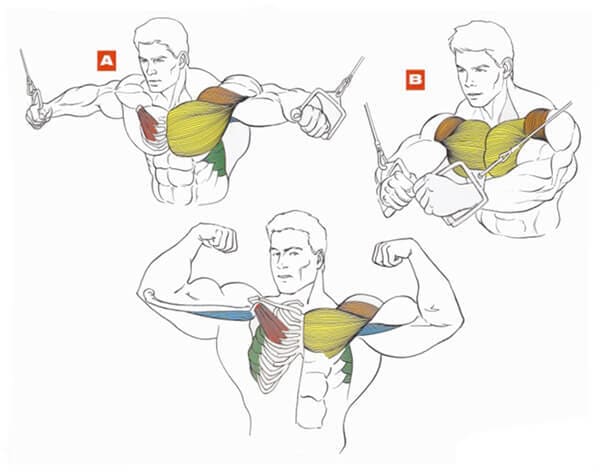 A

B