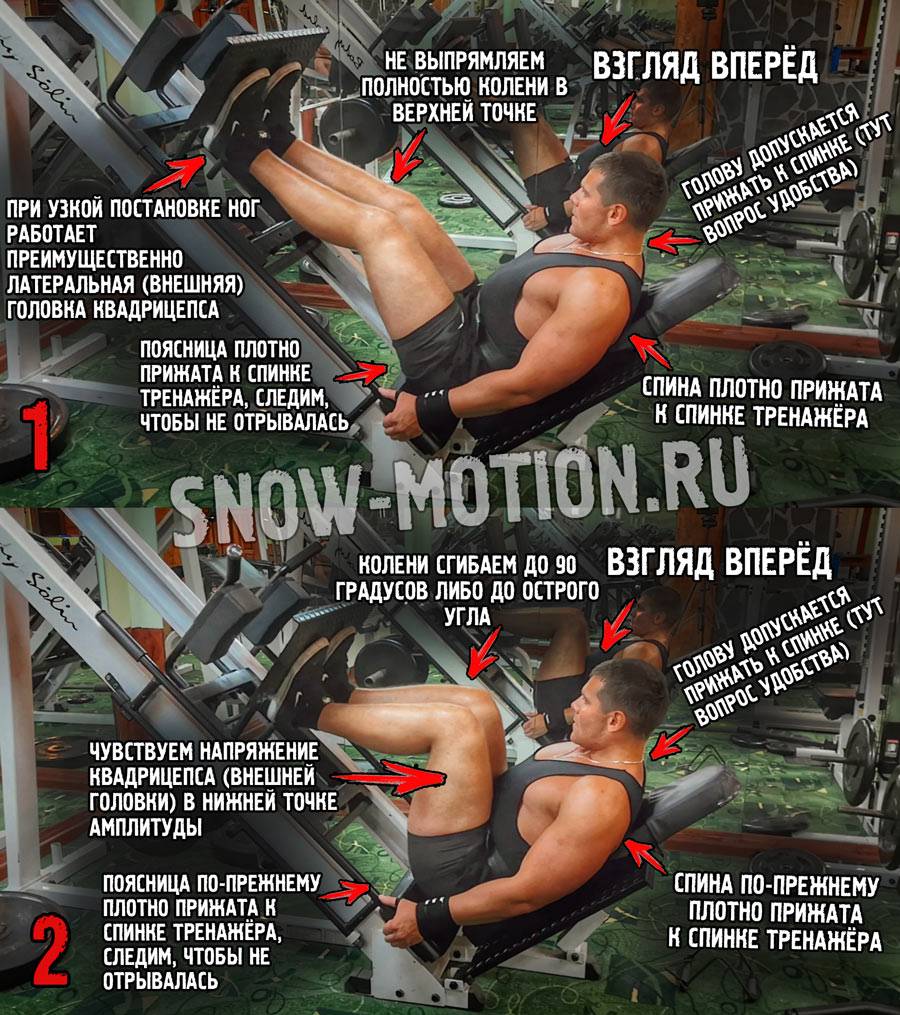 НЕ ВЫПРЯМЛЯЕМ ПОЛНОСТЬЮ КОЛЕНИ В ВЕРХНЕЙ ТОЧКЕ

ВЗГЛЯД ВПЕРЁД

ГОЛОВУ ДОПУСКАЕТСЯ ПРИЖАТЬ К СПИНКЕ (ТУТ ВОПРОС УДОБСТВА)

ПРИ УЗКОЙ ПОСТАНОВКЕ НОГ РАБОТАЕТ ПРЕИМУЩЕСТВЕННО ЛАТЕРАЛЬНАЯ (ВНЕШНЯЯ) ГОЛОВКА КВАДРИЦЕПСА

ПОЯСНИЦА ПЛОТНО ПРИЖАТА К СПИНКЕ ТРЕНАЖЁРА, СЛЕДИМ, ЧТОБЫ НЕ ОТРЫВАЛАСЬ

СПИНА ПЛОТНО ПРИЖАТА К СПИНКЕ ТРЕНАЖЁРА

1

SNOW-MOTION.RU

КОЛЕНИ СГИБАЕМ ДО 90 ГРАДУСОВ ЛИБО ДО ОСТРОГО УГЛА

ВЗГЛЯД ВПЕРЁД

ГОЛОВУ ДОПУСКАЕТСЯ ПРИЖАТЬ К СПИНКЕ (ТУТ ВОПРОС УДОБСТВА)

ЧУВСТВУЕМ НАПРЯЖЕНИЕ КВАДРИЦЕПСА (ВНЕШНЕЙ ГОЛОВКИ) В НИЖНЕЙ ТОЧКЕ АМПЛИТУДЫ

ПОЯСНИЦА ПО-ПРЕЖНЕМУ ПЛОТНО ПРИЖАТА К СПИНКЕ ТРЕНАЖЁРА, СЛЕДИМ, ЧТОБЫ НЕ ОТРЫВАЛАСЬ

СПИНА ПО-ПРЕЖНЕМУ ПЛОТНО ПРИЖАТА К СПИНКЕ ТРЕНАЖЁРА

2