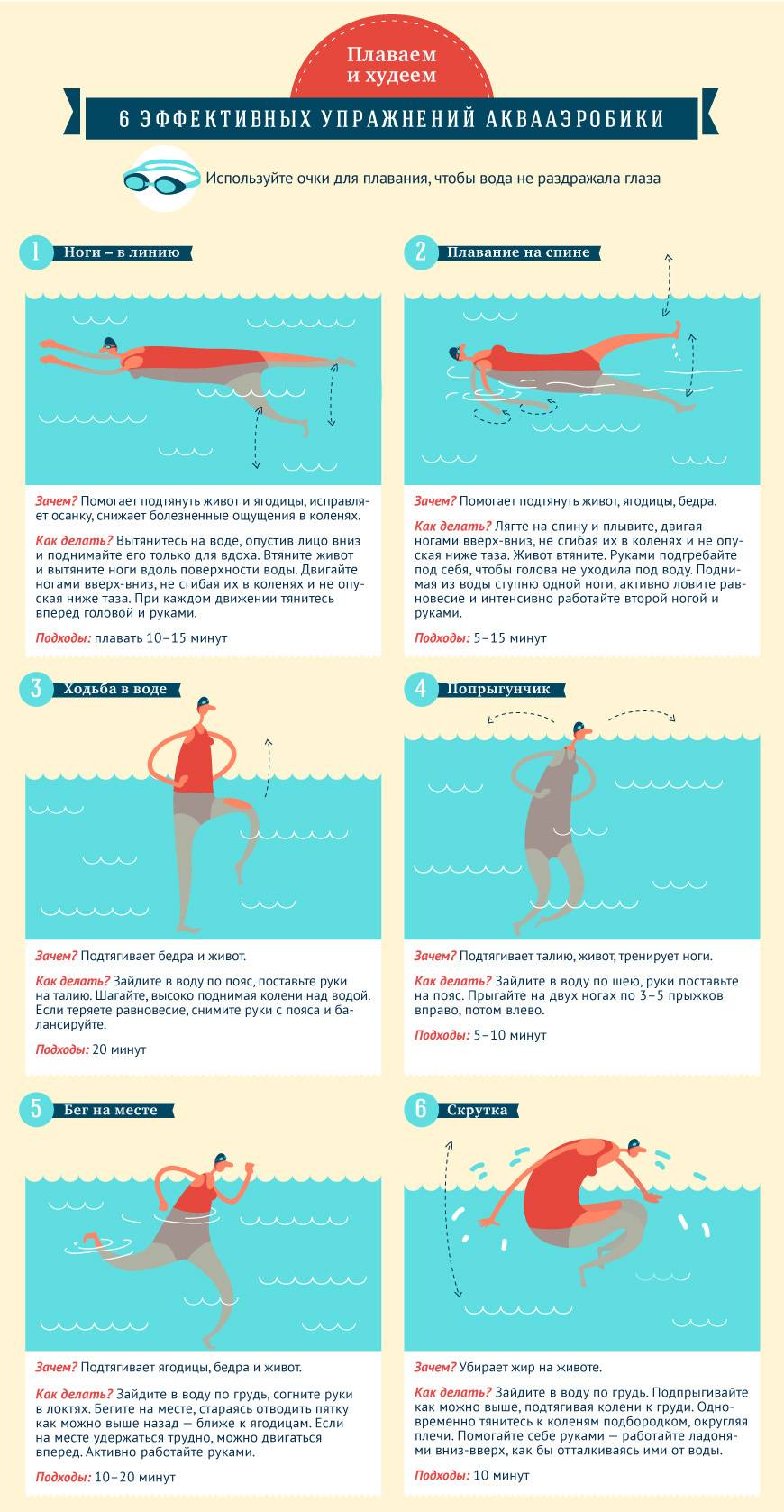 Плаваем и худеем

6 ЭФФЕКТИВНЫХ УПРАЖНЕНИЙ АКВААЭРОБИКИ

Используйте очки для плавания, чтобы вода не раздражала глаза

1 Ноги – в линию

Зачем? Помогает подтянуть живот и ягодицы, исправляет осанку, снижает болезненные ощущения в коленях.

Как делать? Вытянитесь на воде, опустив лицо вниз и поднимайте его только для вдоха. Втяните живот и вытяните ноги вдоль поверхности воды. Двигайте ногами вверх-вниз, не сгибая их в коленях и не опуская ниже таза. При каждом движении тянитесь вперед головой и руками.

Подходы: плавать 10–15 минут

2 Плавание на спине

Зачем? Помогает подтянуть живот, ягодицы, бедра.

Как делать? Лягте на спину и плывите, двигая ногами вверх-вниз, не сгибая их в коленях и не опуская ниже таза. Живот втяните. Руками подгребайте под себя, чтобы голова не уходила под воду. Поднимая из воды ступню одной ноги, активно ловите равновесие и интенсивно работайте второй ногой и руками.

Подходы: 5–15 минут

3 Ходьба в воде

Зачем? Подтягивает бедра и живот.

Как делать? Зайдите в воду по пояс, поставьте руки на талию. Шагайте, высоко поднимая колени над водой. Если теряете равновесие, снимите руки с пояса и балансируйте.

Подходы: 20 минут

4 Попрыгунчик

Зачем? Подтягивает талию, живот, тренирует ноги.

Как делать? Зайдите в воду по шею, руки поставьте на пояс. Прыгайте на двух ногах по 3–5 прыжков вправо, потом влево.

Подходы: 5–10 минут

5 Бег на месте

Зачем? Подтягивает ягодицы, бедра и живот.

Как делать? Зайдите в воду по грудь, согните руки в локтях. Бегите на месте, стараясь отводить пятку как можно выше назад — ближе к ягодицам. Если на месте удержаться трудно, можно двигаться вперед. Активно работайте руками.

Подходы: 10–20 минут

6 Скрутка

Зачем? Убирает жир на животе.

Как делать? Зайдите в воду по грудь. Подпрыгивайте как можно выше, подтягивая колени к груди. Одновременно тянитесь к коленям подбородком, округляя плечи. Помогайте себе руками — работайте ладонями вниз-вверх, как бы отталкиваясь ими от воды.

Подходы: 10 минут