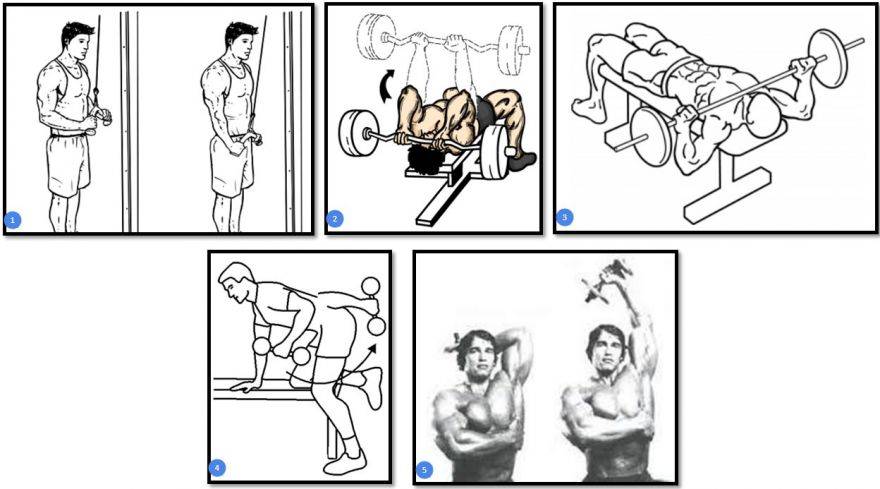 1

2

3

4

5