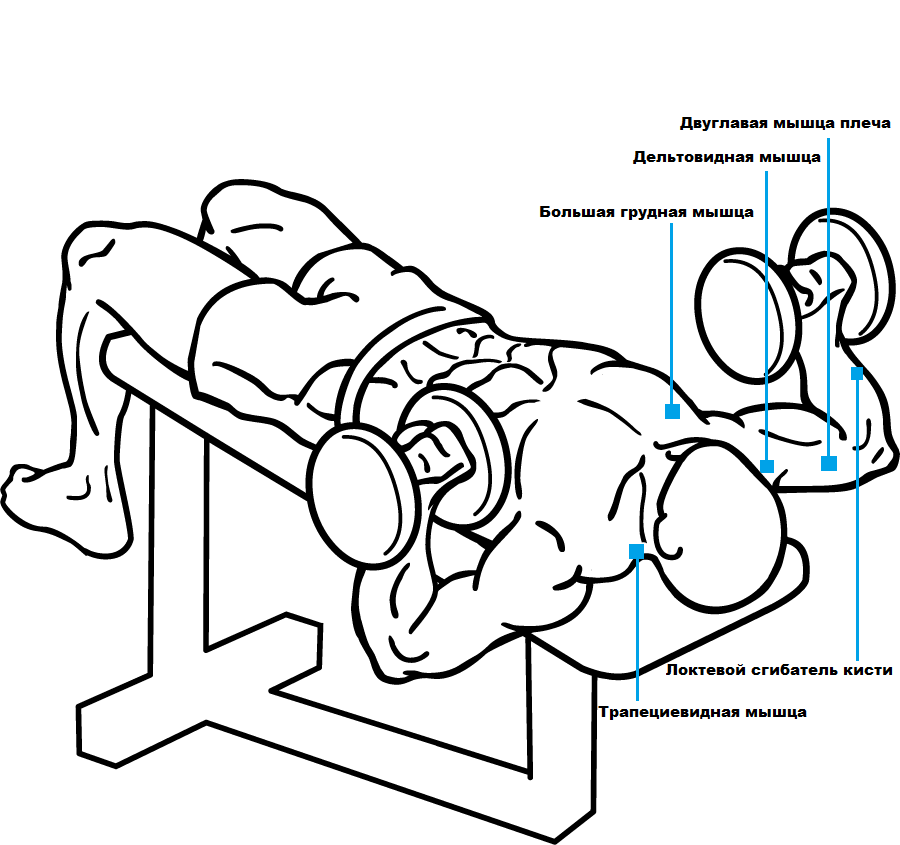 Двуглавая мышца плеча
Дельтовидная мышца
Большая грудная мышца
Локтевой сгибатель кисти
Трапециевидная мышца