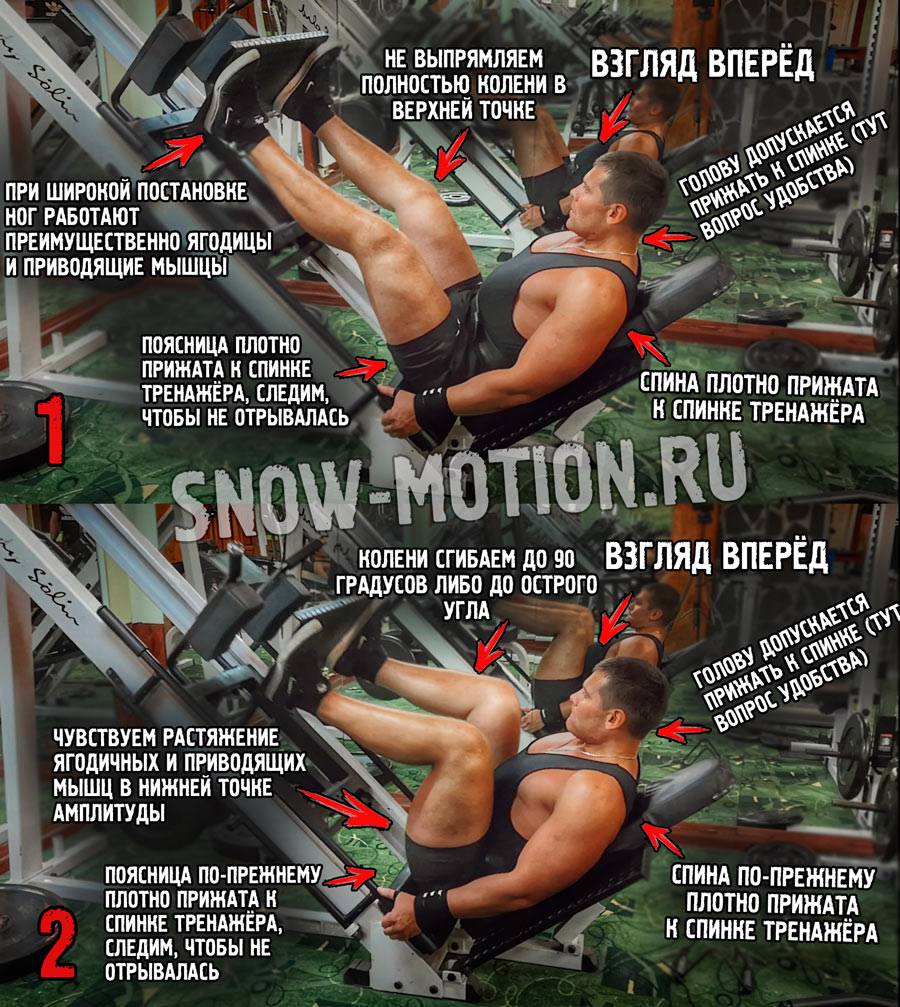 НЕ ВЫПРЯМЛЯЕМ ПОЛНОСТЬЮ КОЛЕНИ В ВЕРХНЕЙ ТОЧКЕ

ВЗГЛЯД ВПЕРЁД

ГОЛОВУ ДОПУСКАЕТСЯ ПРИЖАТЬ К СПИНКЕ (ТУТ ВОПРОС УДОБСТВА)

ПРИ ШИРОКОЙ ПОСТАНОВКЕ НОГ РАБОТАЮТ ПРЕИМУЩЕСТВЕННО ЯГОДИЦЫ И ПРИВОДЯЩИЕ МЫШЦЫ

ПОЯСНИЦА ПЛОТНО ПРИЖАТА К СПИНКЕ ТРЕНАЖЁРА, СЛЕДИМ, ЧТОБЫ НЕ ОТРЫВАЛАСЬ

СПИНА ПЛОТНО ПРИЖАТА К СПИНКЕ ТРЕНАЖЁРА

1

SNOW-MOTION.RU

КОЛЕНИ СГИБАЕМ ДО 90 ГРАДУСОВ ЛИБО ДО ОСТРОГО УГЛА

ВЗГЛЯД ВПЕРЁД

ГОЛОВУ ДОПУСКАЕТСЯ ПРИЖАТЬ К СПИНКЕ (ТУТ ВОПРОС УДОБСТВА)

ЧУВСТВУЕМ РАСТЯЖЕНИЕ ЯГОДИЧНЫХ И ПРИВОДЯЩИХ МЫШЦ В НИЖНЕЙ ТОЧКЕ АМПЛИТУДЫ

ПОЯСНИЦА ПО-ПРЕЖНЕМУ ПЛОТНО ПРИЖАТА К СПИНКЕ ТРЕНАЖЁРА, СЛЕДИМ, ЧТОБЫ НЕ ОТРЫВАЛАСЬ

СПИНА ПО-ПРЕЖНЕМУ ПЛОТНО ПРИЖАТА К СПИНКЕ ТРЕНАЖЁРА

2